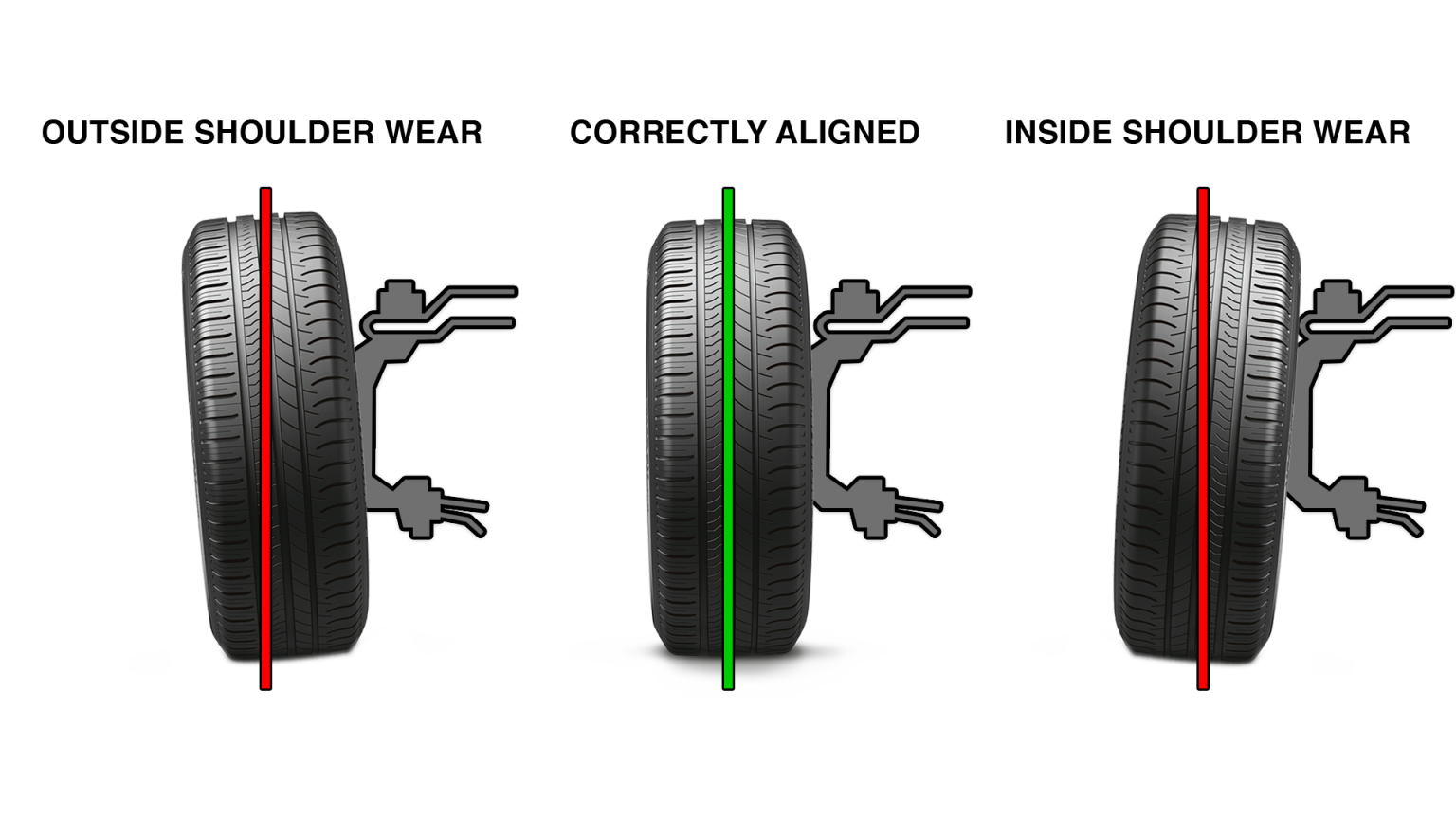 OUTSIDE SHOULDER WEAR

CORRECTLY ALIGNED

INSIDE SHOULDER WEAR